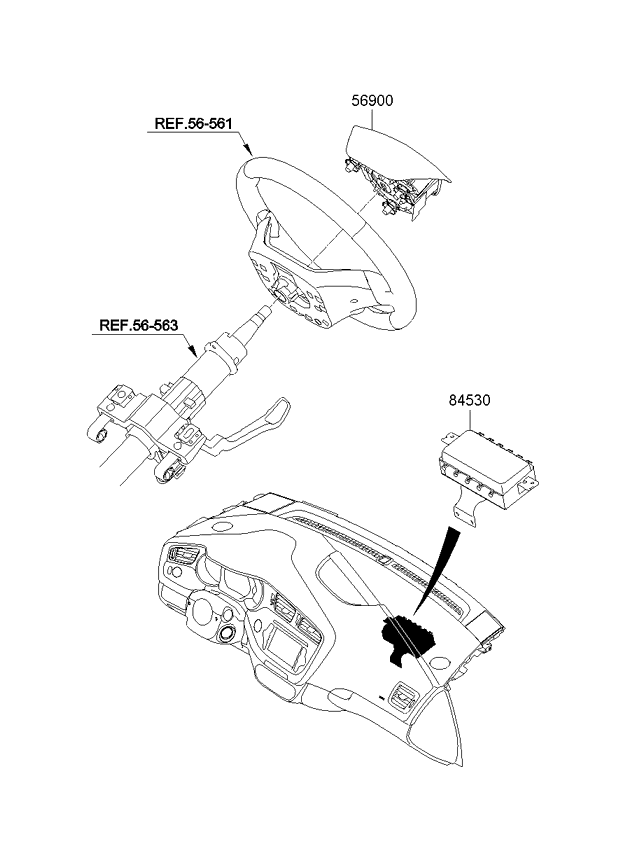 56900

REF.56-561

REF.56-563

84530