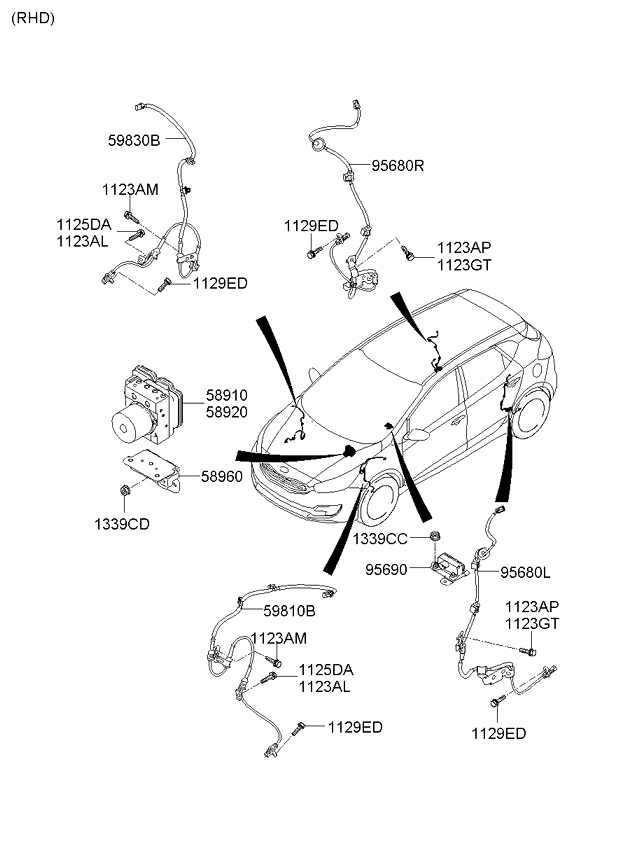 (RHD)

59830B
1123AM
1125DA
1123AL
1129ED

95680R
1129ED
1123AP
1123GT

58910
58920
58960
1339CD

1339CC
95690
95680L
1123AP
1123GT
1129ED

59810B
1123AM
1125DA
1123AL
1129ED