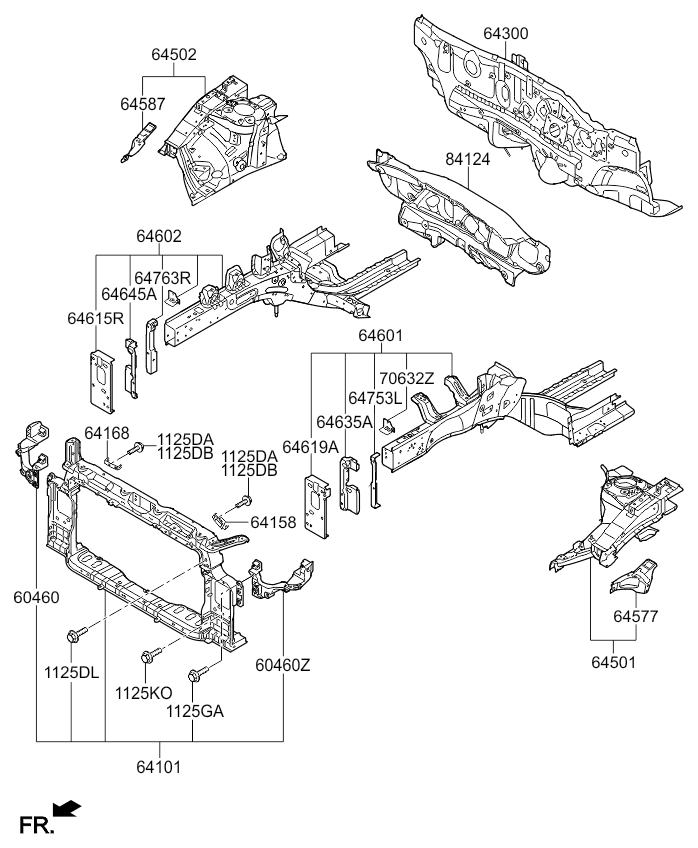 64502
64587
64300
84124
64602
64763R
64645A
64615R
64601
70632Z
64753L
64635A
64619A
64168
1125DA
1125DB
1125DA
1125DB
64158
60460
1125DL
1125KO
1125GA
60460Z
64101
64577
64501
FR.