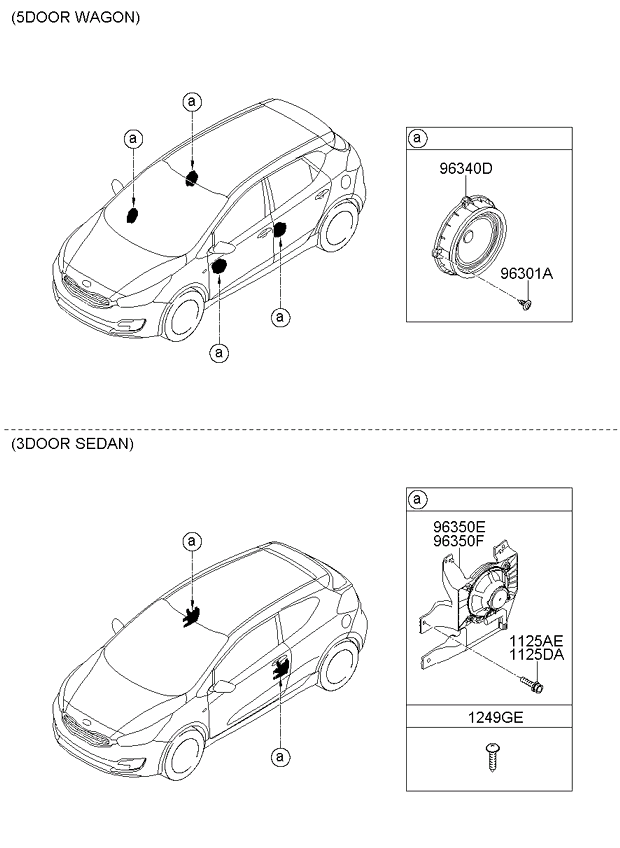 (5DOOR WAGON)

a

a

a

a

a

96340D

96301A

(3DOOR SEDAN)

a

a

a

96350E
96350F

1125AE
1125DA

1249GE