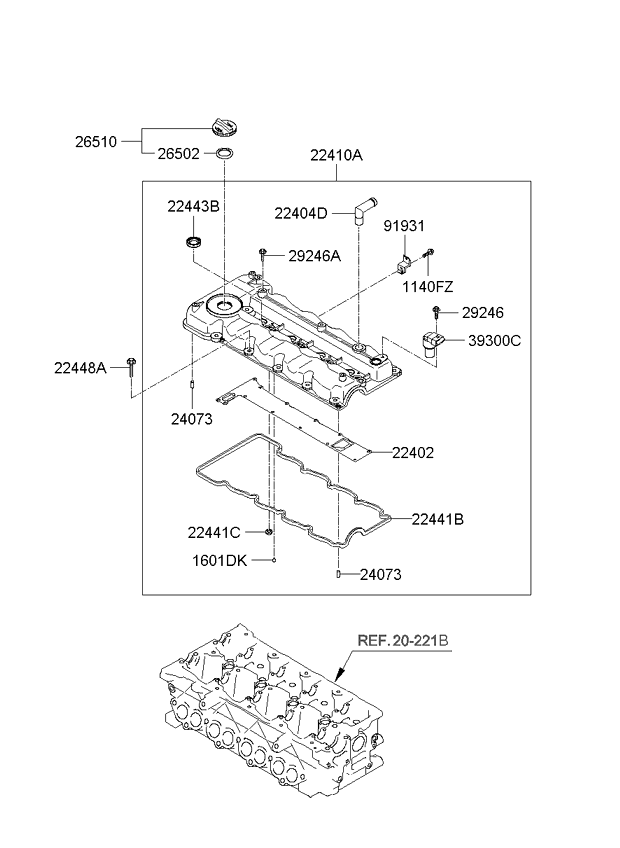 26510
26502
22410A
22443B
22404D
91931
29246A
1140FZ
29246
39300C
22448A
24073
22402
22441B
22441C
1601DK
24073
REF.20-221B