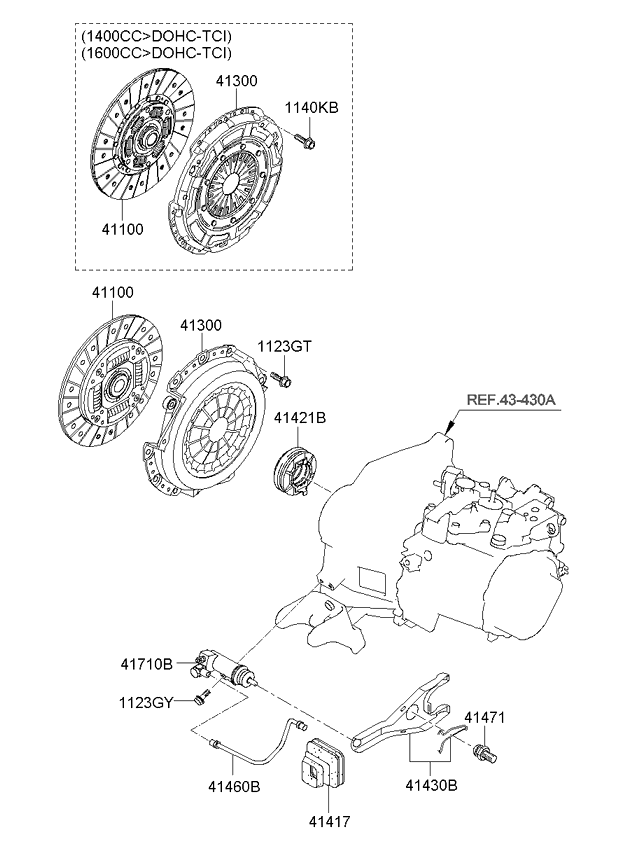 (1400CC>DOHC-TCI)
(1600CC>DOHC-TCI)
41300
1140KB
41100
41100
41300
1123GT
41421B
REF.43-430A
41710B
1123GY
41471
41460B
41417
41430B