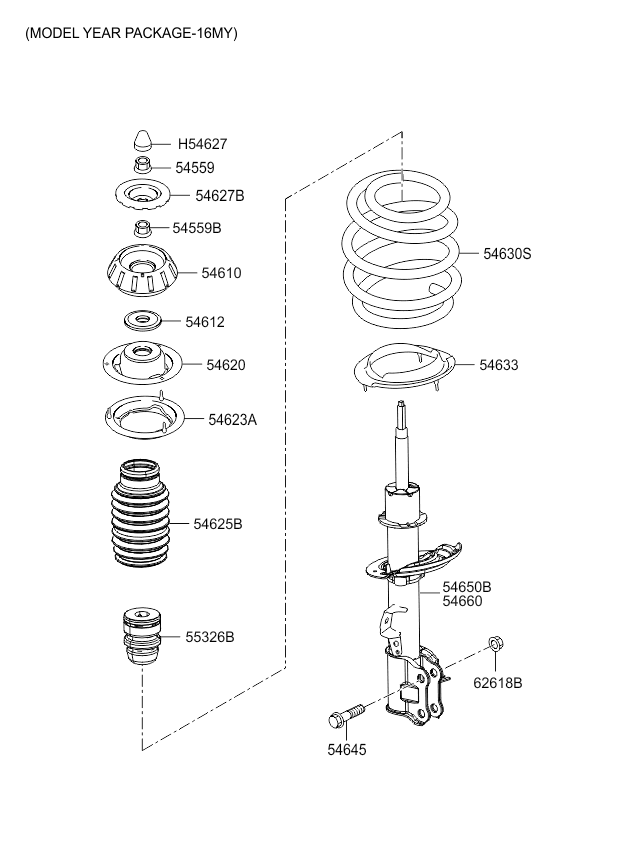 (MODEL YEAR PACKAGE-16MY)

H54627
54559
54627B
54559B
54610
54612
54620
54623A
54625B
55326B
54630S
54633
54650B
54660
62618B
54645