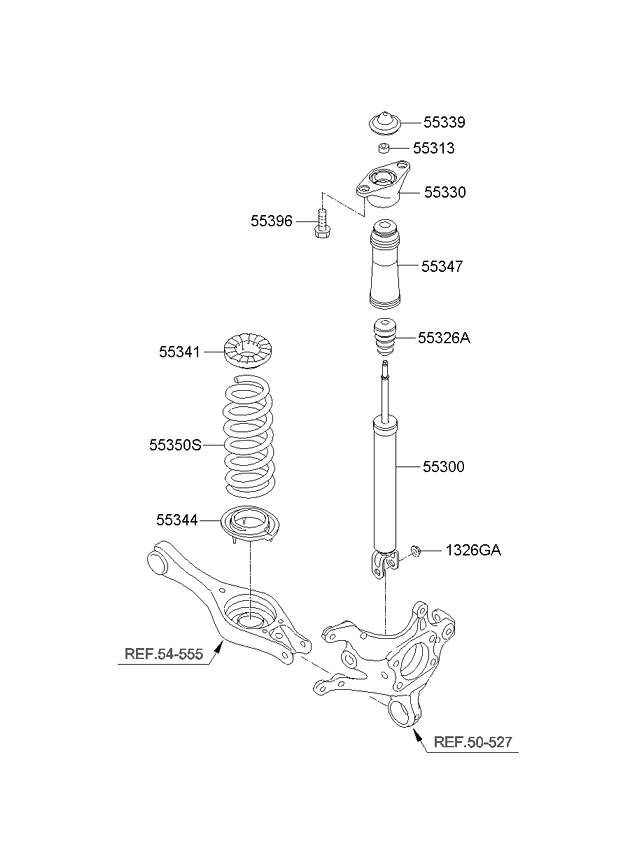 55339
55313
55330
55396
55347
55326A
55341
55350S
55300
55344
1326GA
REF.54-555
REF.50-527