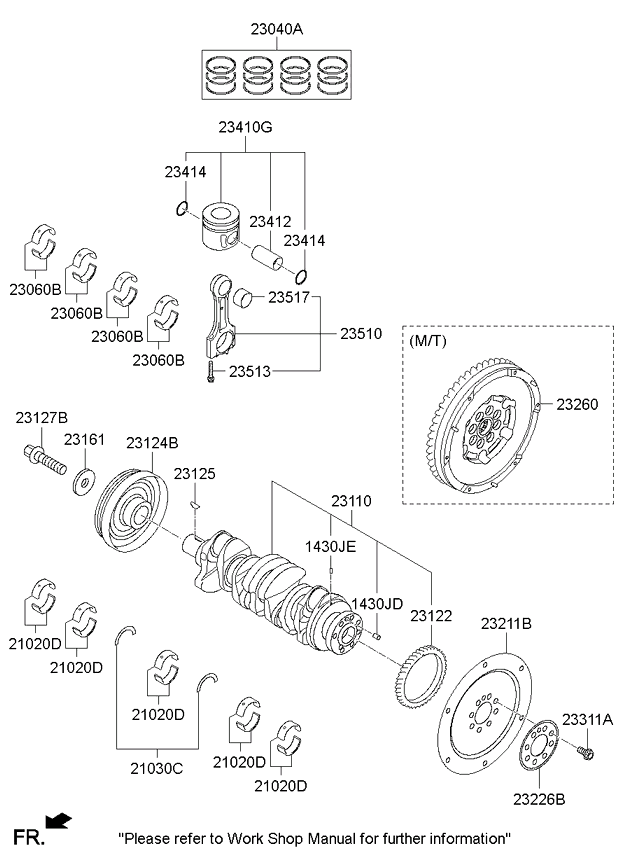 23040A

23410G

23414

23412

23414

23060B

23060B

23060B

23060B

23517

23510

23513

(M/T)

23260

23127B

23161

23124B

23125

23110

1430JE

1430JD

23122

23211B

21020D

21020D

21020D

21030C

21020D

21020D

23311A

23226B

FR.

"Please refer to Work Shop Manual for further information"