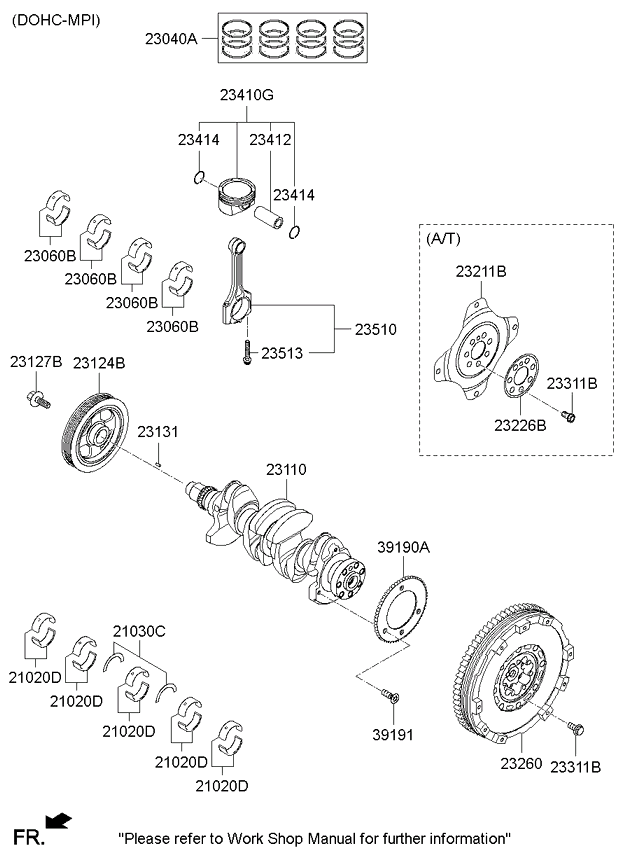 (DOHC-MPI)

23040A

23410G

23414

23412

23414

23060B

23060B

23060B

23060B

23510

23513

(A/T)

23211B

23311B

23226B

23127B

23124B

23131

23110

39190A

21030C

21020D

21020D

21020D

21020D

21020D

39191

23260

23311B

FR.

"Please refer to Work Shop Manual for further information"