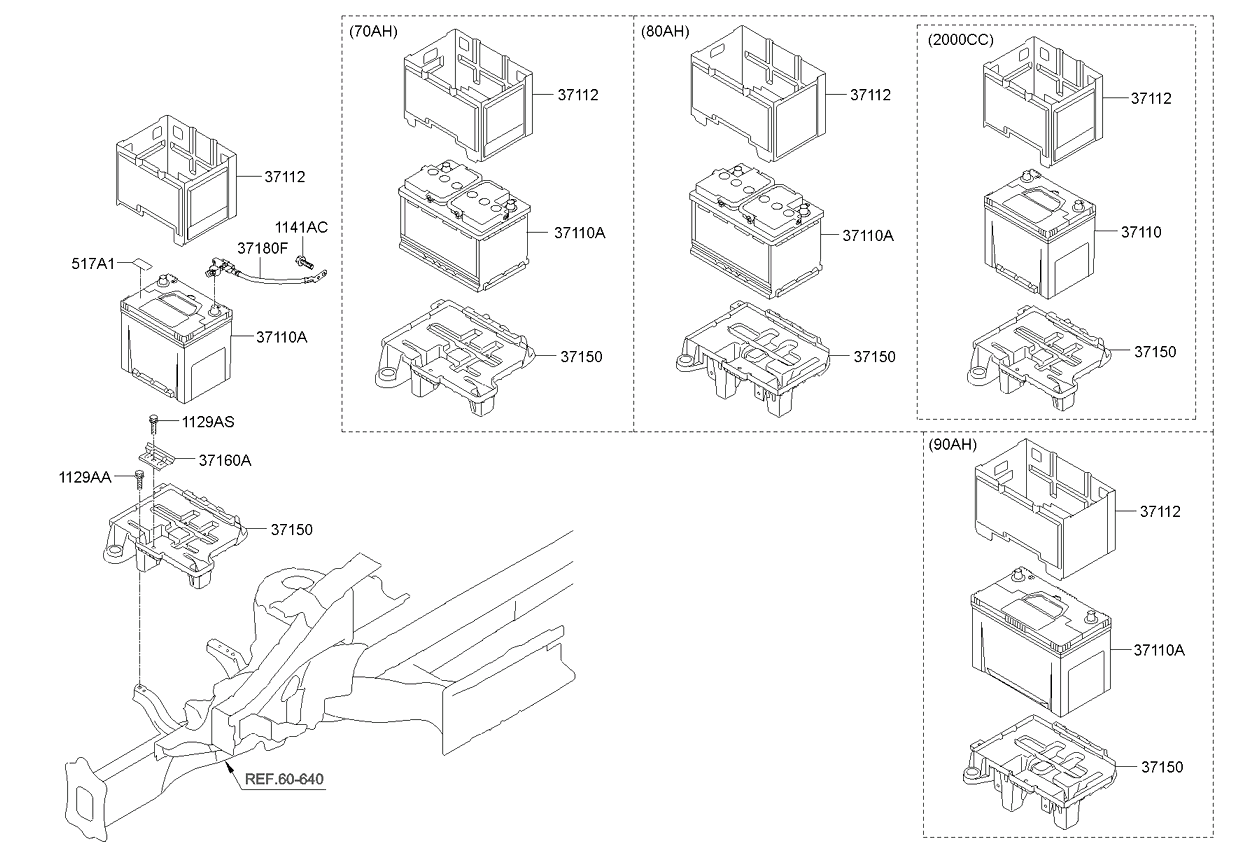 37112
1141AC
37180F
517A1
37110A
1129AS
37160A
1129AA
37150
REF.60-640

(70AH)
37112
37110A
37150

(80AH)
37112
37110A
37150

(2000CC)
37112
37110
37150

(90AH)
37112
37110A
37150