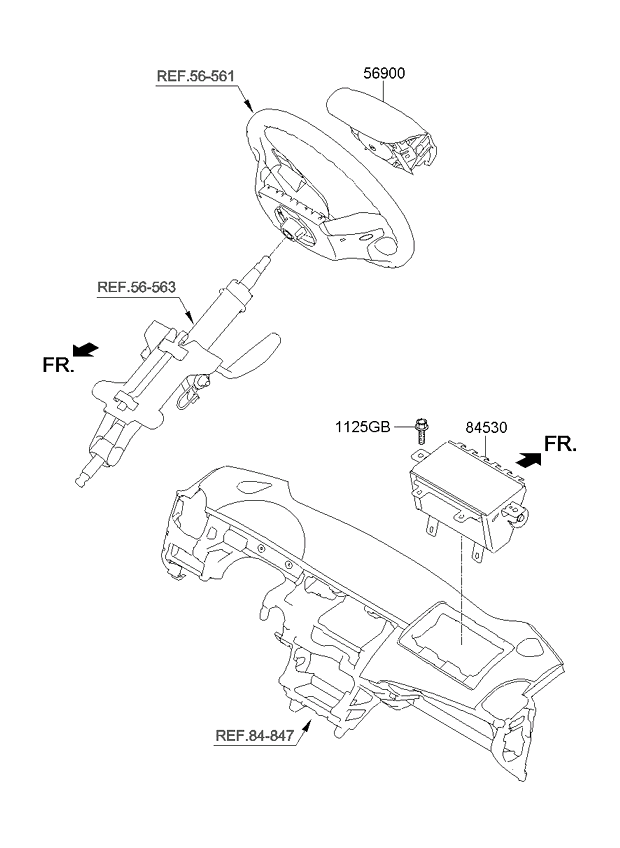 REF.56-561

56900

REF.56-563

FR.

1125GB

84530

FR.

REF.84-847