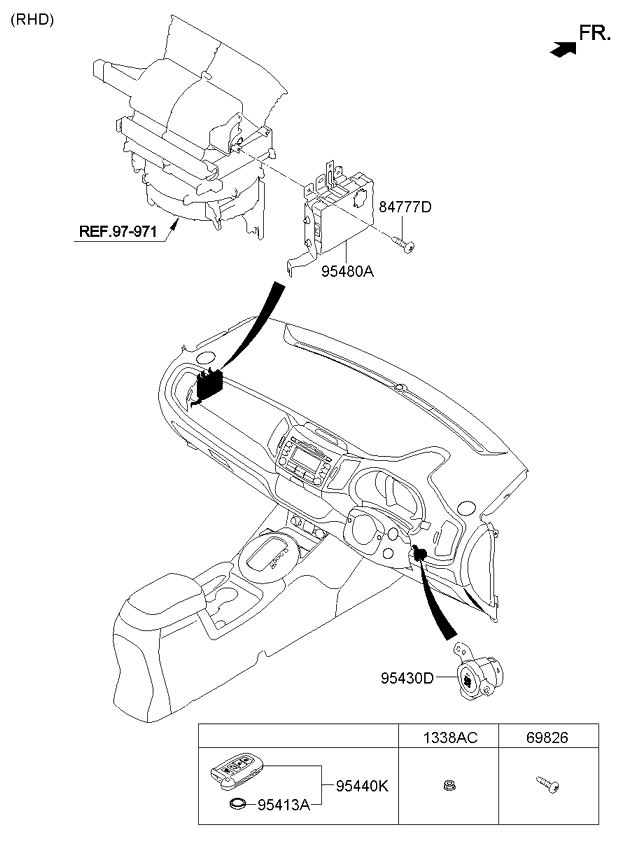 (RHD)

FR.

REF.97-971

84777D

95480A

95430D

|  | 1338AC | 69826 |
|---|---|---|
| 95440K 95413A |  |  |